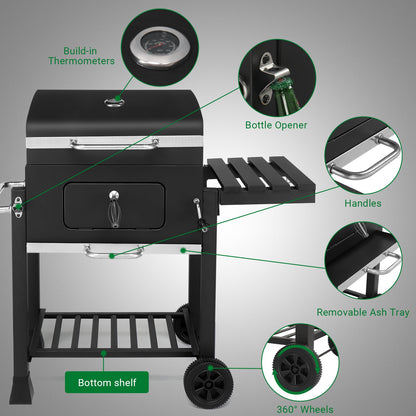 Build-in Thermometers

Bottle Opener

Handles

Removable Ash Tray

Bottom shelf

360° Wheels