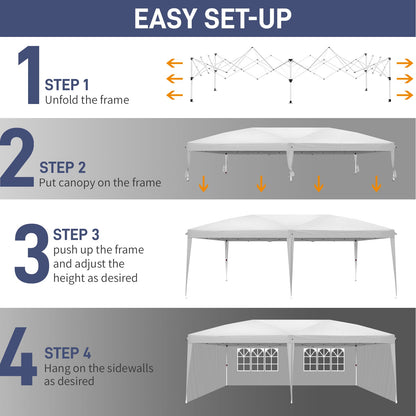 EASY SET-UP

1
STEP 1
Unfold the frame

2
STEP 2
Put canopy on the frame

3
STEP 3
push up the frame and adjust the height as desired

4
STEP 4
Hang on the sidewalls as desired