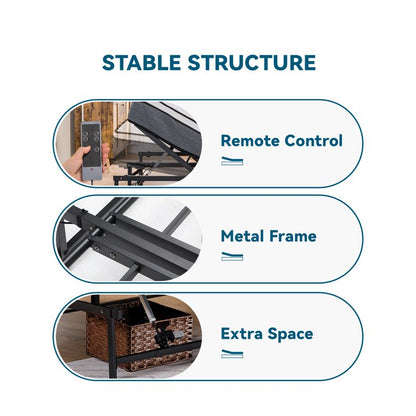 STABLE STRUCTURE

Remote Control

Metal Frame

Extra Space