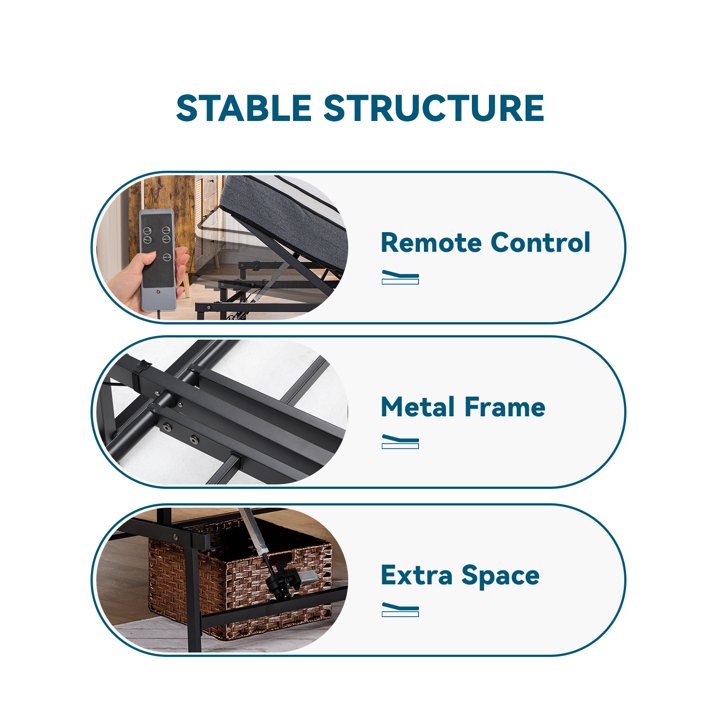 STABLE STRUCTURE

Remote Control

Metal Frame

Extra Space