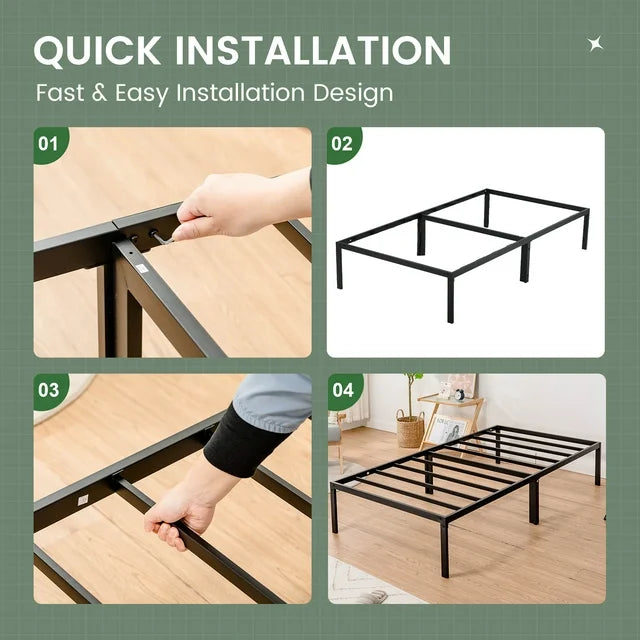 QUICK INSTALLATION

Fast & Easy Installation Design

01

02

03

04