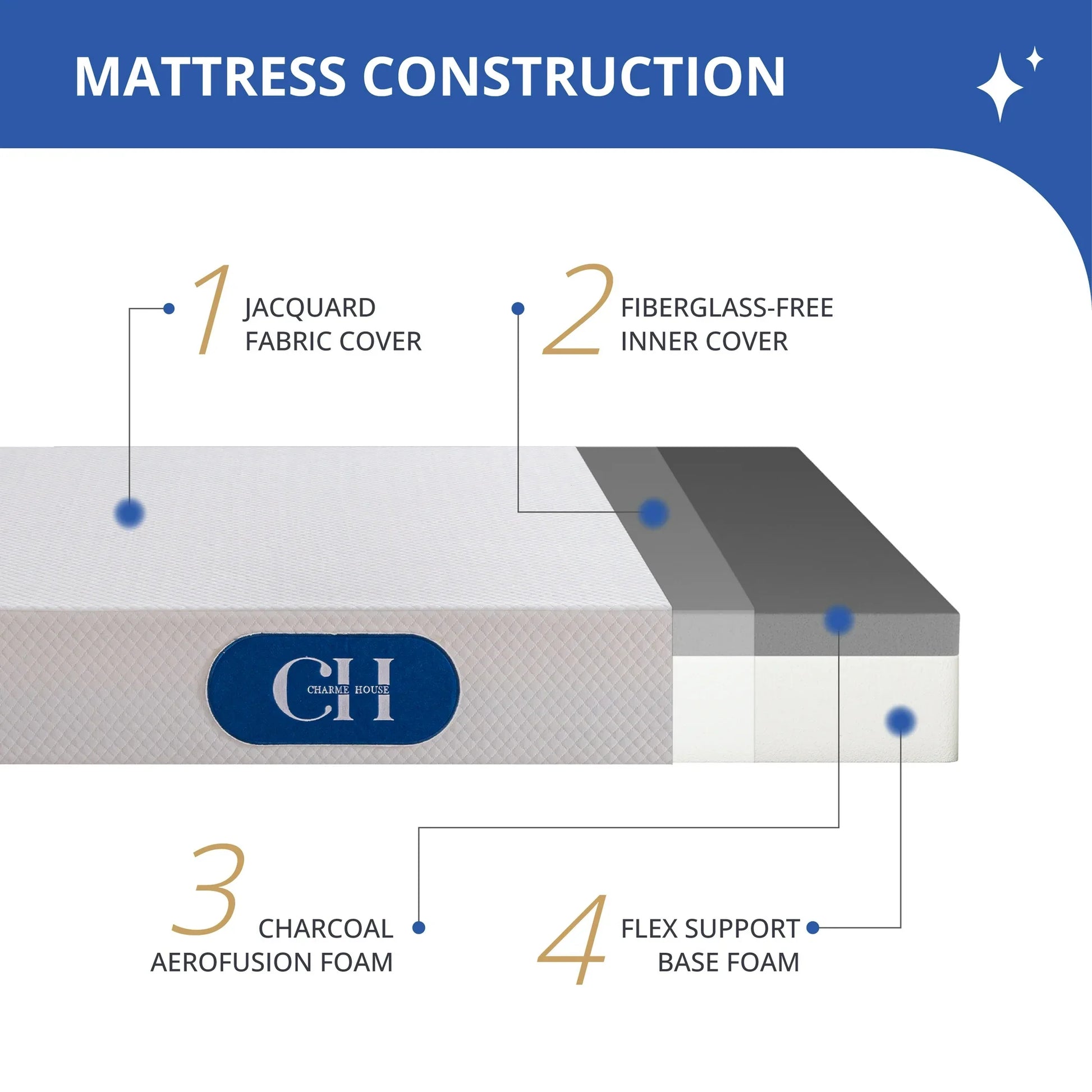 MATTRESS CONSTRUCTION

1 JACQUARD FABRIC COVER

2 FIBERGLASS-FREE INNER COVER

CH
CHARME HOUSE

3 CHARCOAL AEROFUSION FOAM

4 FLEX SUPPORT BASE FOAM