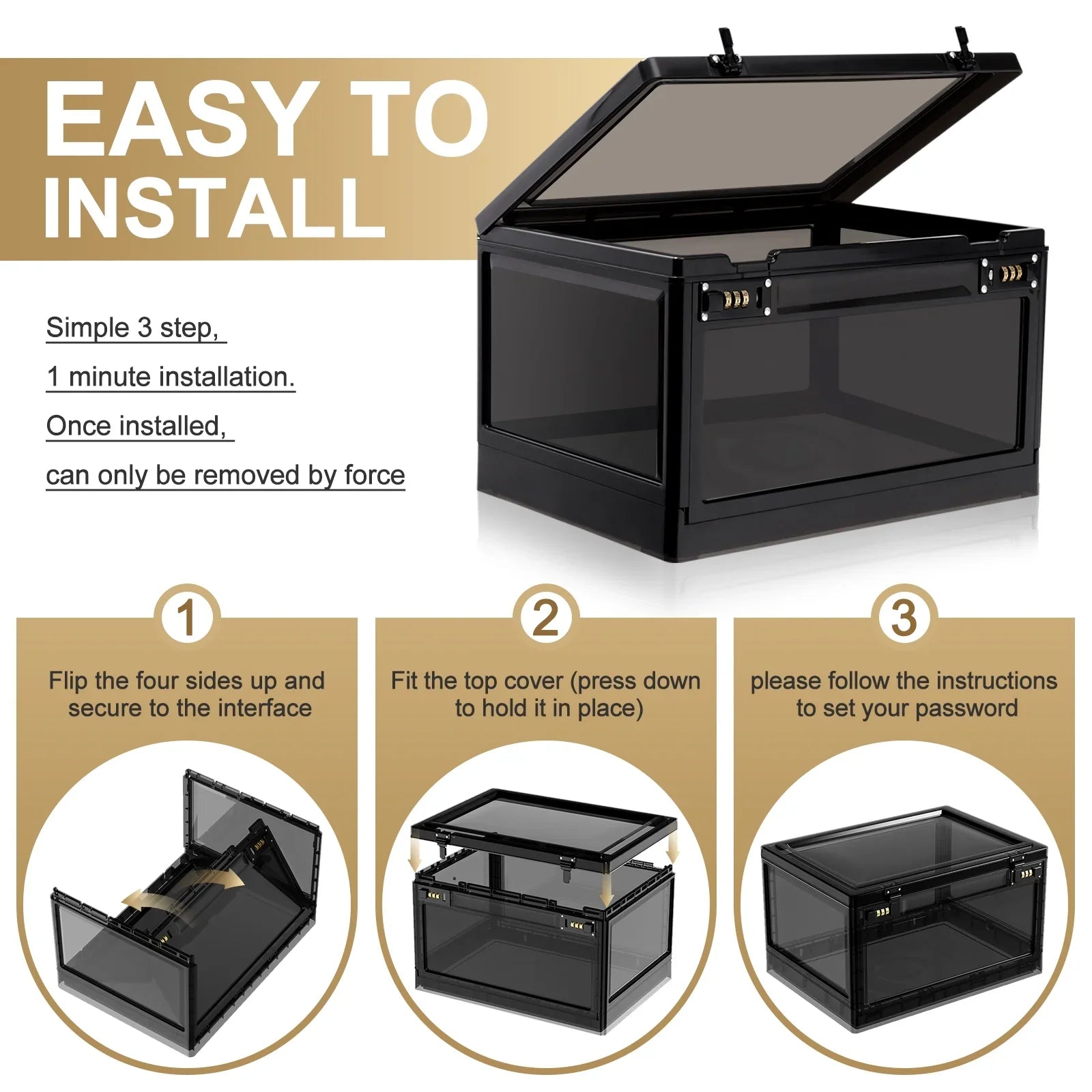 EASY TO INSTALL

Simple 3 step,

1 minute installation.

Once installed,

can only be removed by force

1

Flip the four sides up and secure to the interface

2

Fit the top cover (press down to hold it in place)

3

please follow the instructions to set your password