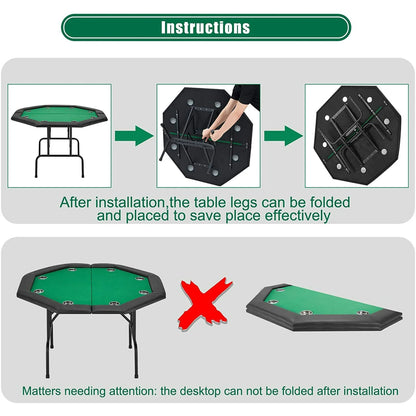 Instructions

After installation,the table legs can be folded and placed to save place effectively

Matters needing attention: the desktop can not be folded after installation