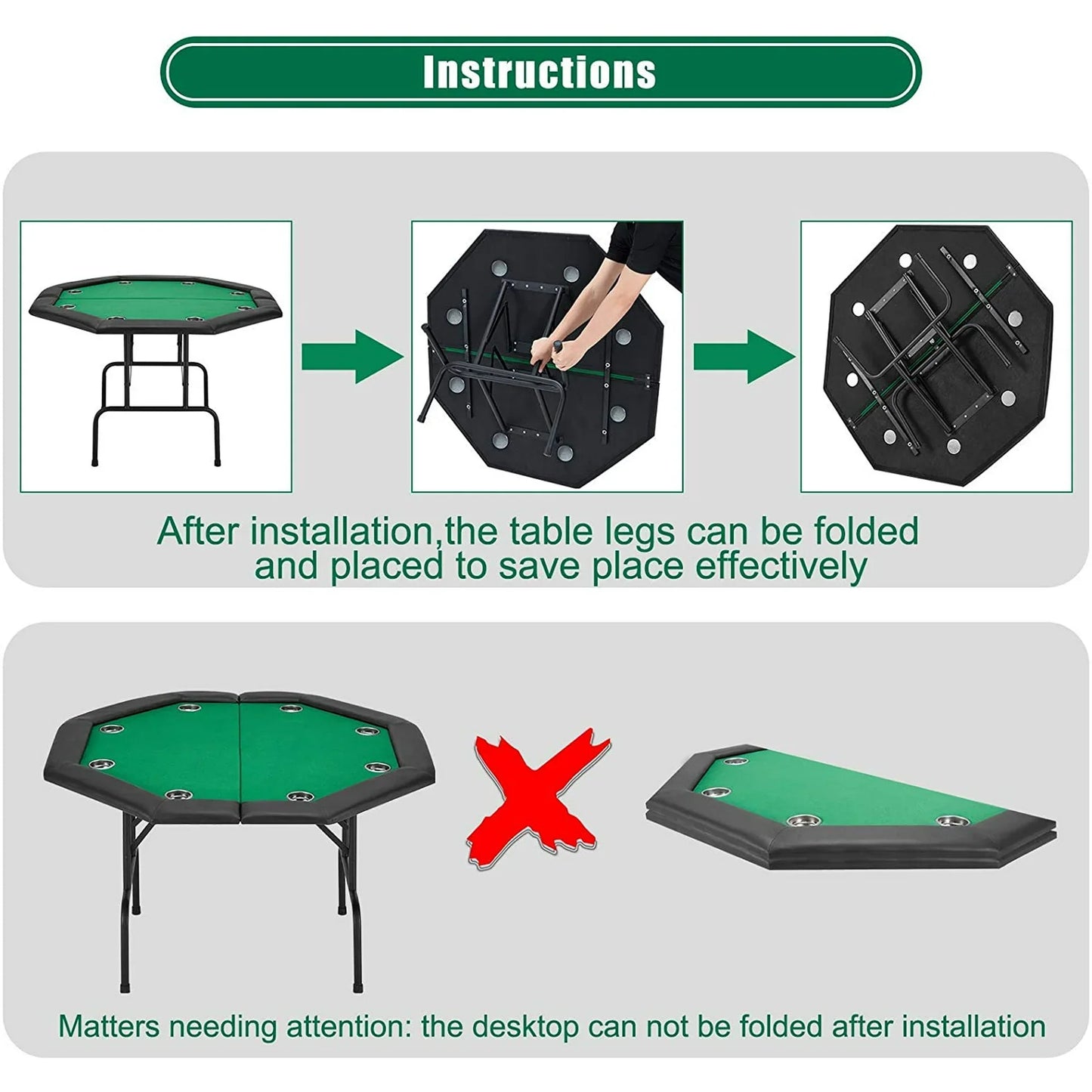 Instructions

After installation,the table legs can be folded and placed to save place effectively

Matters needing attention: the desktop can not be folded after installation