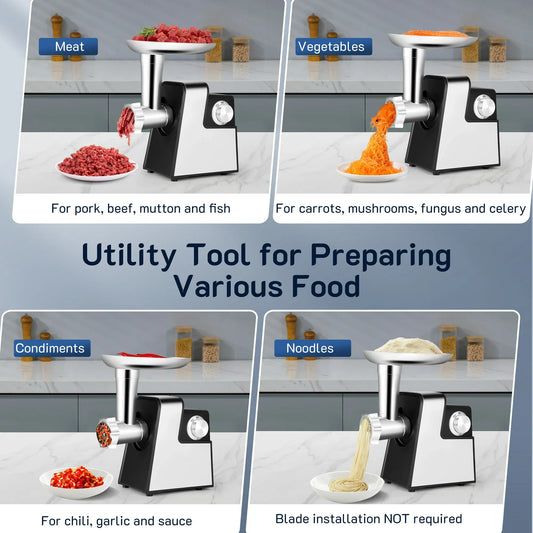 Meat

For pork, beef, mutton and fish

Vegetables

For carrots, mushrooms, fungus and celery

Utility Tool for Preparing Various Food

Condiments

For chili, garlic and sauce

Noodles

Blade installation NOT required