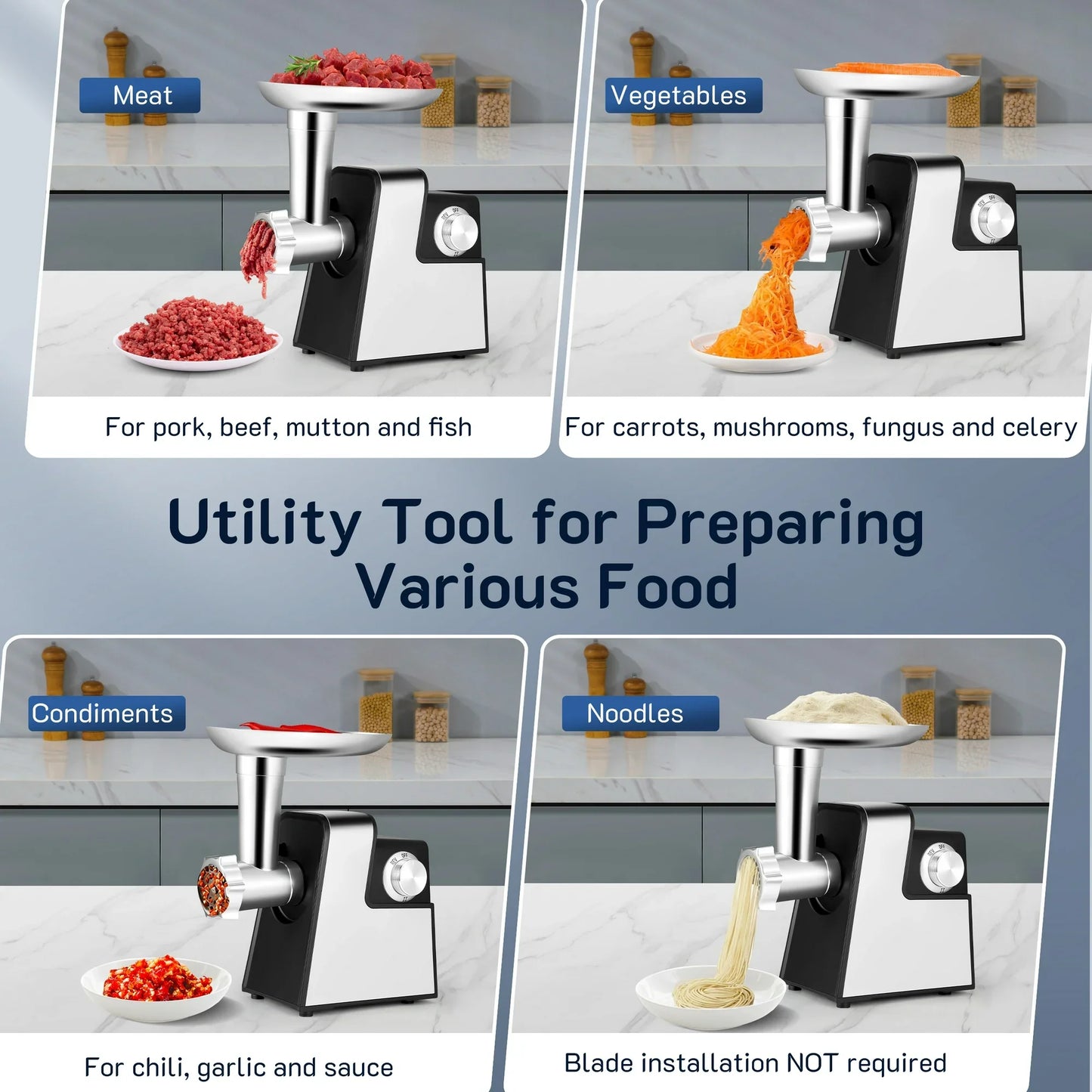 Meat

For pork, beef, mutton and fish

Vegetables

For carrots, mushrooms, fungus and celery

Utility Tool for Preparing Various Food

Condiments

For chili, garlic and sauce

Noodles

Blade installation NOT required