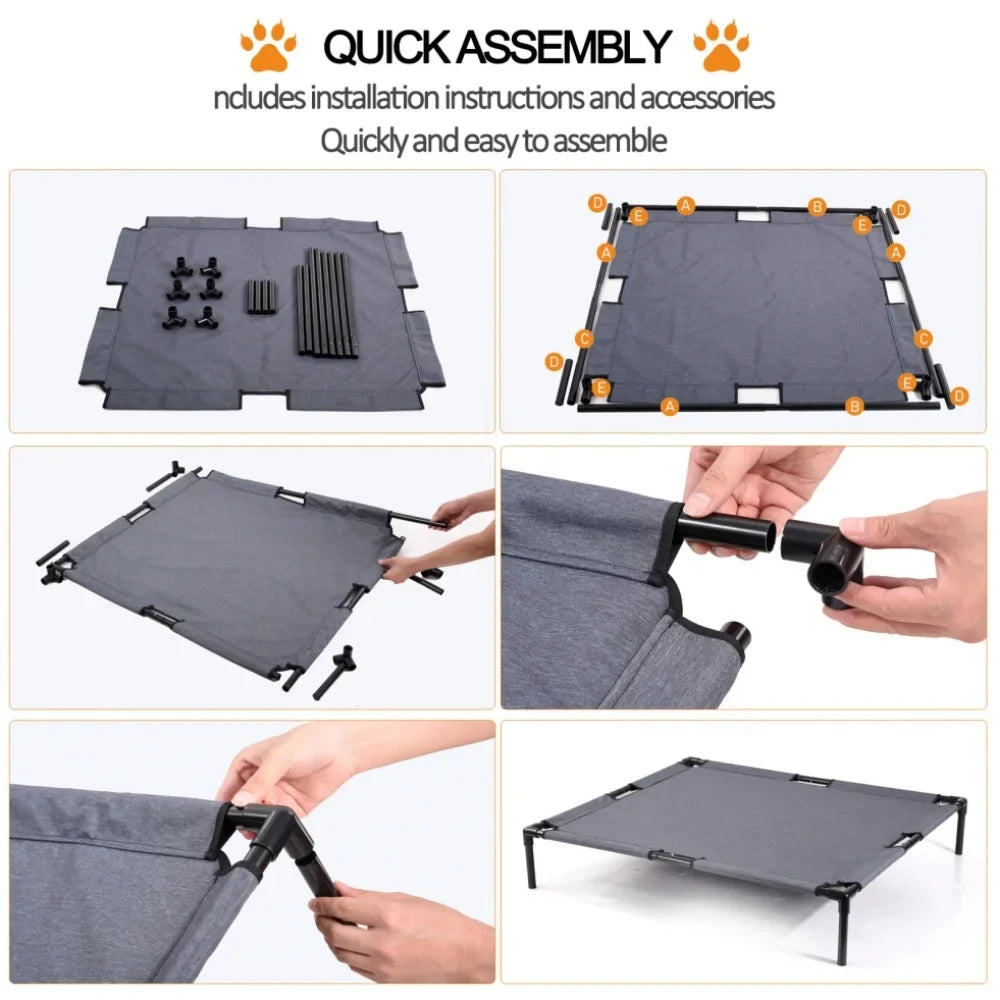 QUICK ASSEMBLY

ncludes installation instructions and accessories

Quickly and easy to assemble

D E A B E D
A A
C C
D E A B E D