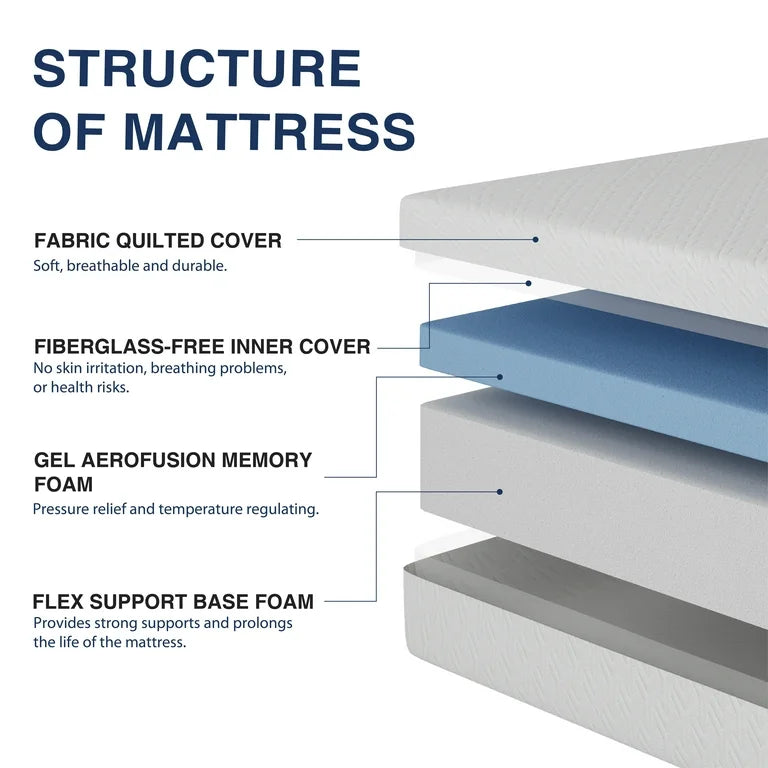 STRUCTURE OF MATTRESS

FABRIC QUILTED COVER
Soft, breathable and durable.

FIBERGLASS-FREE INNER COVER
No skin irritation, breathing problems, or health risks.

GEL AEROFUSION MEMORY FOAM
Pressure relief and temperature regulating.

FLEX SUPPORT BASE FOAM
Provides strong supports and prolongs the life of the mattress.