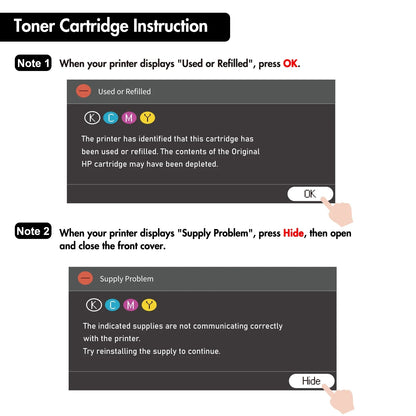 Toner Cartridge Instruction

Note 1 When your printer displays "Used or Refilled", press OK.

Used or Refilled

K C M Y

The printer has identified that this cartridge has been used or refilled. The contents of the Original HP cartridge may have been depleted.

OK

Note 2 When your printer displays "Supply Problem", press Hide, then open and close the front cover.

Supply Problem

K C M Y

The indicated supplies are not communicating correctly with the printer.
Try reinstalling the supply to continue.

Hide