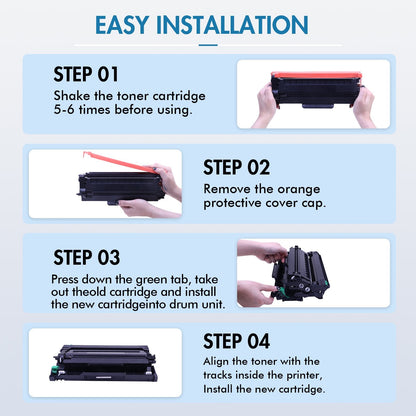 EASY INSTALLATION

STEP 01
Shake the toner cartridge 5-6 times before using.

STEP 02
Remove the orange protective cover cap.

STEP 03
Press down the green tab, take out theold cartridge and install the new cartridgeinto drum unit.

STEP 04
Align the toner with the tracks inside the printer, Install the new cartridge.