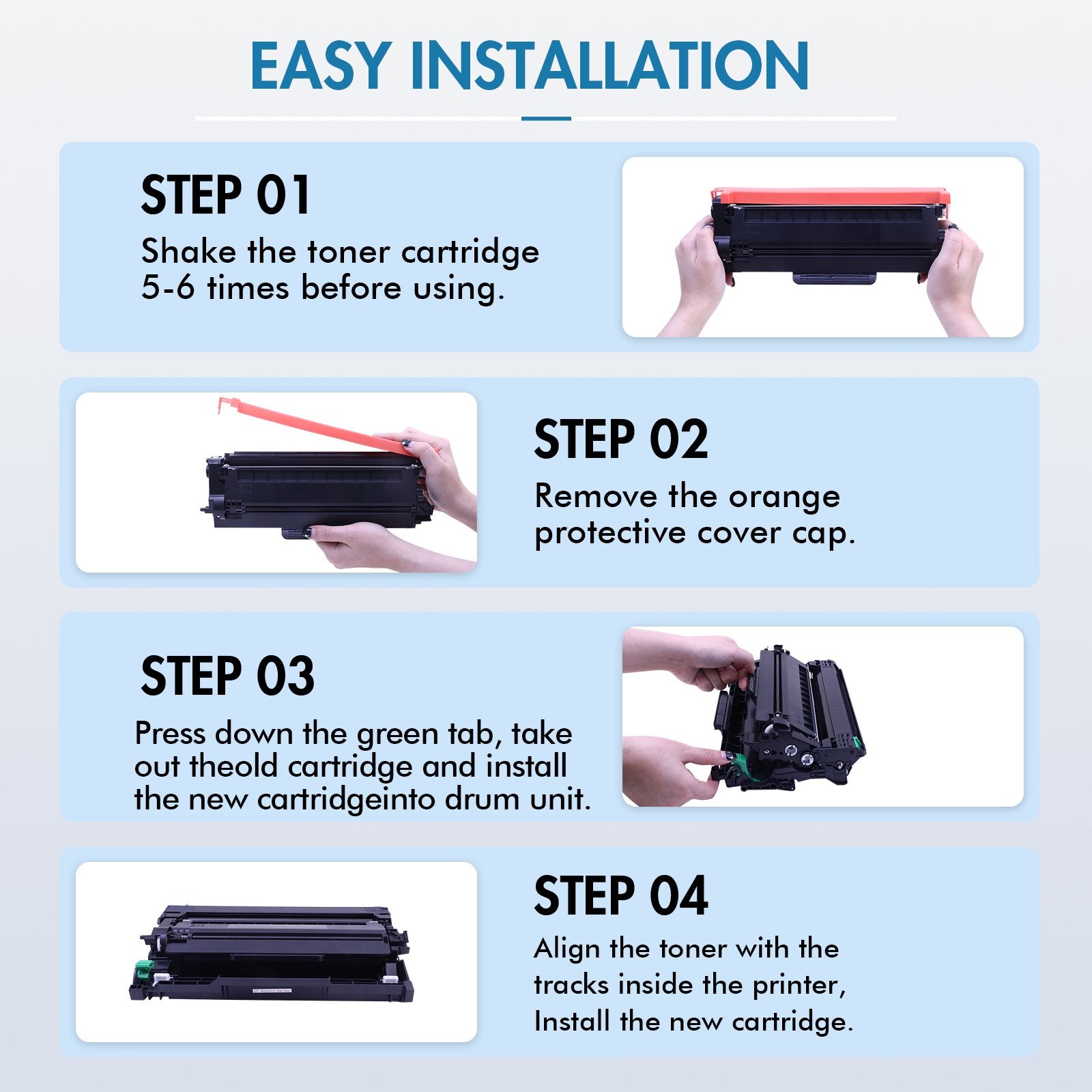 EASY INSTALLATION

STEP 01

Shake the toner cartridge 5-6 times before using.

STEP 02

Remove the orange protective cover cap.

STEP 03

Press down the green tab, take out theold cartridge and install the new cartridgeinto drum unit.

STEP 04

Align the toner with the tracks inside the printer, Install the new cartridge.