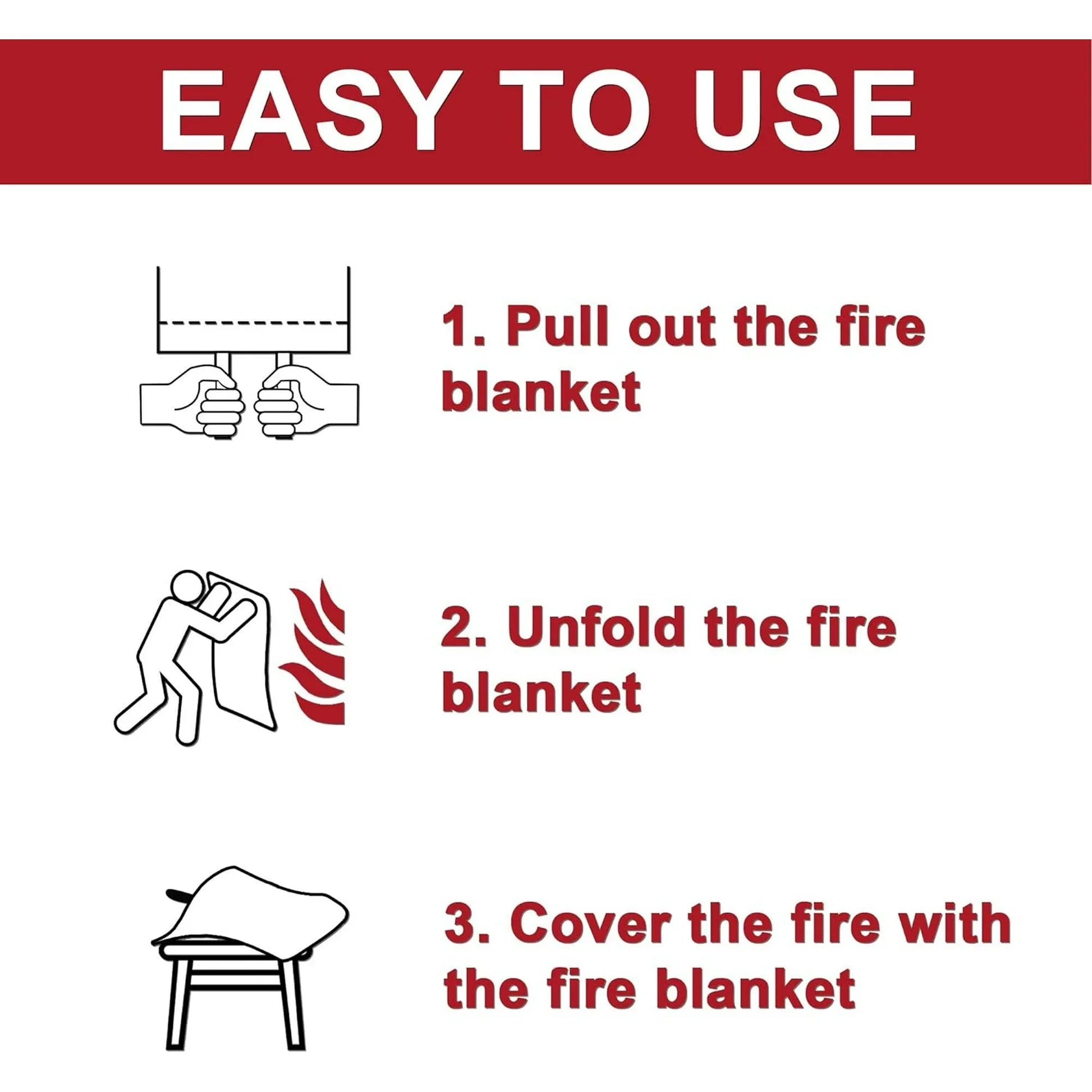 EASY TO USE

1. Pull out the fire blanket

2. Unfold the fire blanket

3. Cover the fire with the fire blanket