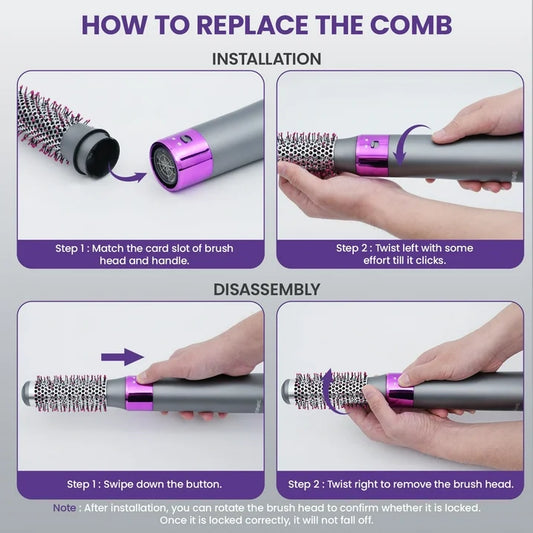 HOW TO REPLACE THE COMB

INSTALLATION

Step 1 : Match the card slot of brush head and handle.

Step 2 : Twist left with some effort till it clicks.

DISASSEMBLY

Step 1 : Swipe down the button.

Step 2 : Twist right to remove the brush head.

Note : After installation, you can rotate the brush head to confirm whether it is locked. Once it is locked correctly, it will not fall off.