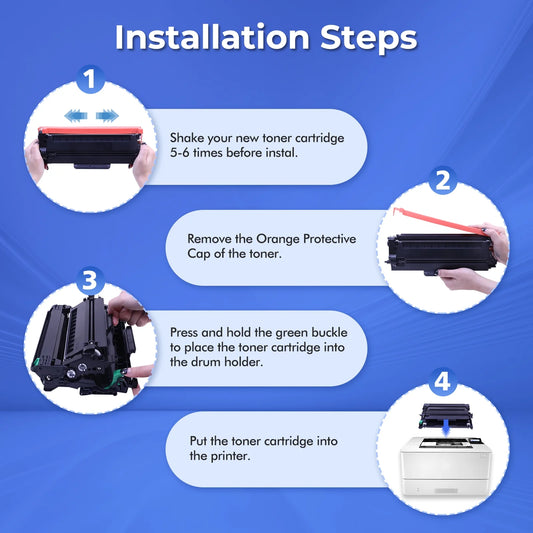 Installation Steps

1

Shake your new toner cartridge 5-6 times before instal.

2

Remove the Orange Protective Cap of the toner.

3

Press and hold the green buckle to place the toner cartridge into the drum holder.

4

Put the toner cartridge into the printer.