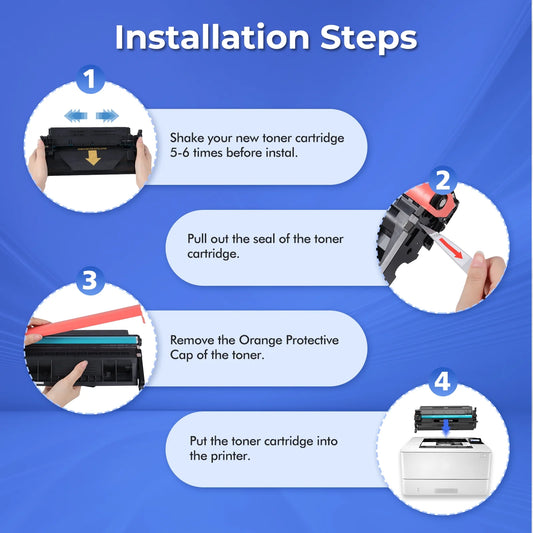 Installation Steps

1

Shake your new toner cartridge 5-6 times before instal.

2

Pull out the seal of the toner cartridge.

3

Remove the Orange Protective Cap of the toner.

4

Put the toner cartridge into the printer.