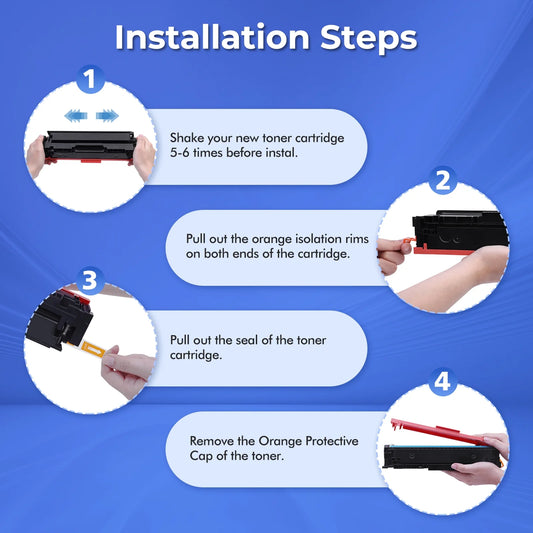 Installation Steps

1

Shake your new toner cartridge 5-6 times before instal.

2

Pull out the orange isolation rims on both ends of the cartridge.

3

Pull out the seal of the toner cartridge.

4

Remove the Orange Protective Cap of the toner.