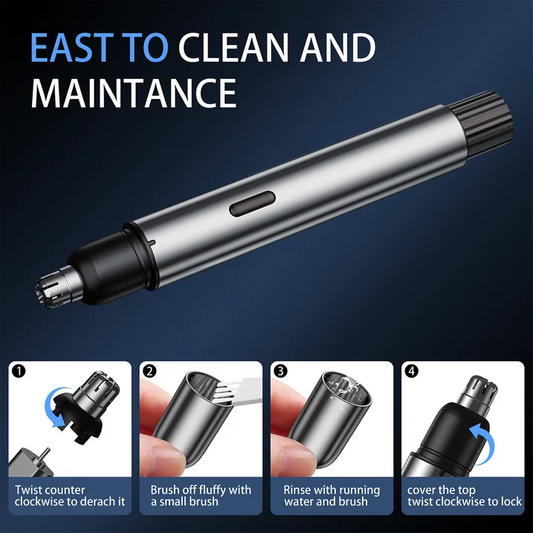 EAST TO CLEAN AND MAINTANCE

1
Twist counter clockwise to derach it

2
Brush off fluffy with a small brush

3
Rinse with running water and brush

4
cover the top twist clockwise to lock